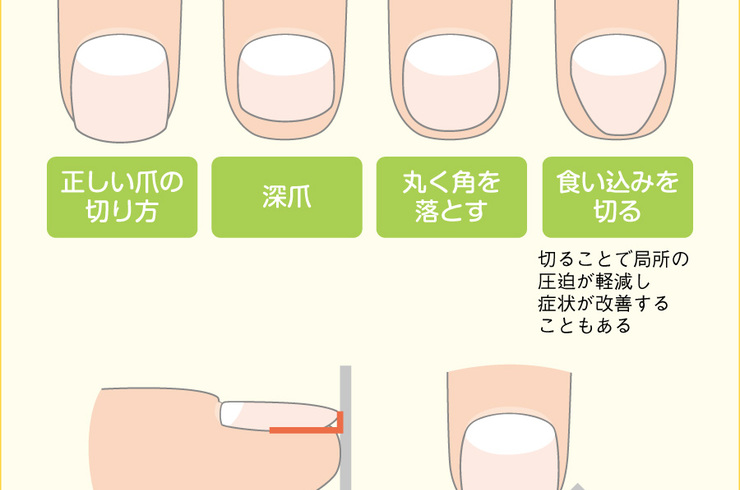 正しい爪の切り方

深爪

丸く角を落とす

食い込みを切る

切ることで局所の圧迫が軽減し症状が改善することもある